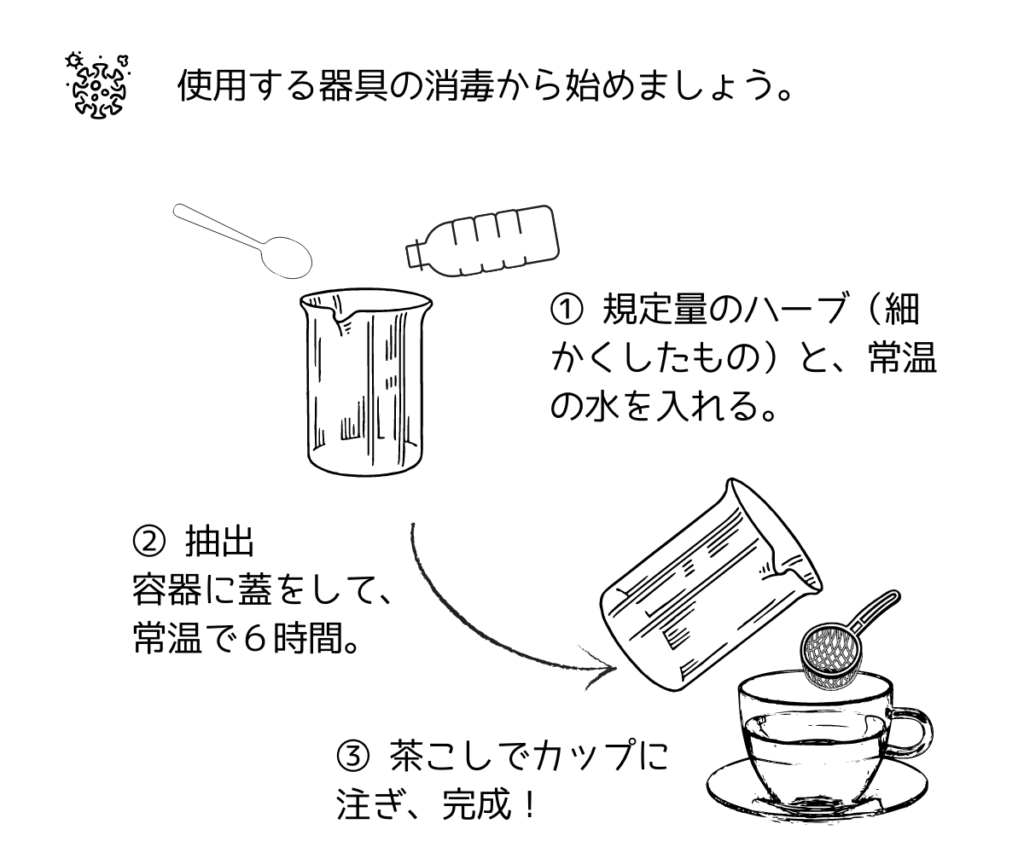 使用する器具の消毒から始めましょう。

① 規定量のハーブ（細かくしたもの）と、常温の水を入れる。

② 抽出
容器に蓋をして、常温で６時間。

③ 茶こしでカップに注ぎ、完成！