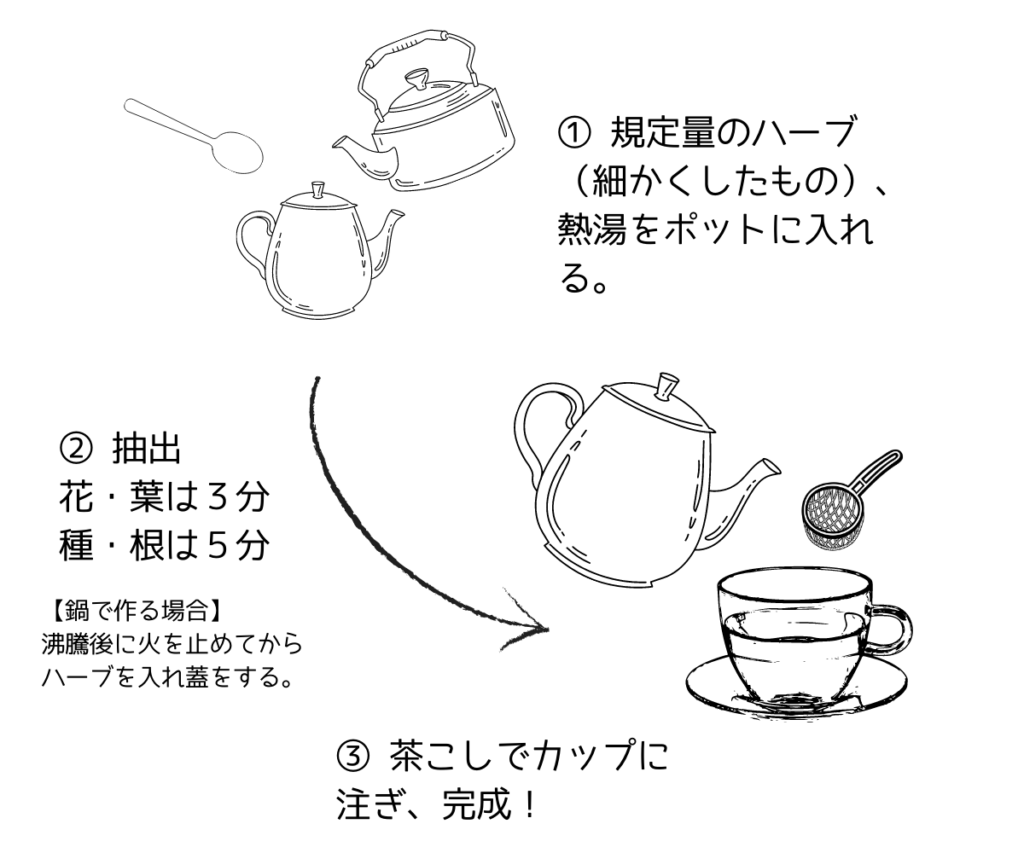 ① 規定量のハーブ（細かくしたもの）、熱湯をポットに入れる。

② 抽出
花・葉は３分
種・根は５分

【鍋で作る場合】
沸騰後に火を止めてからハーブを入れ蓋をする。

③ 茶こしでカップに注ぎ、完成！